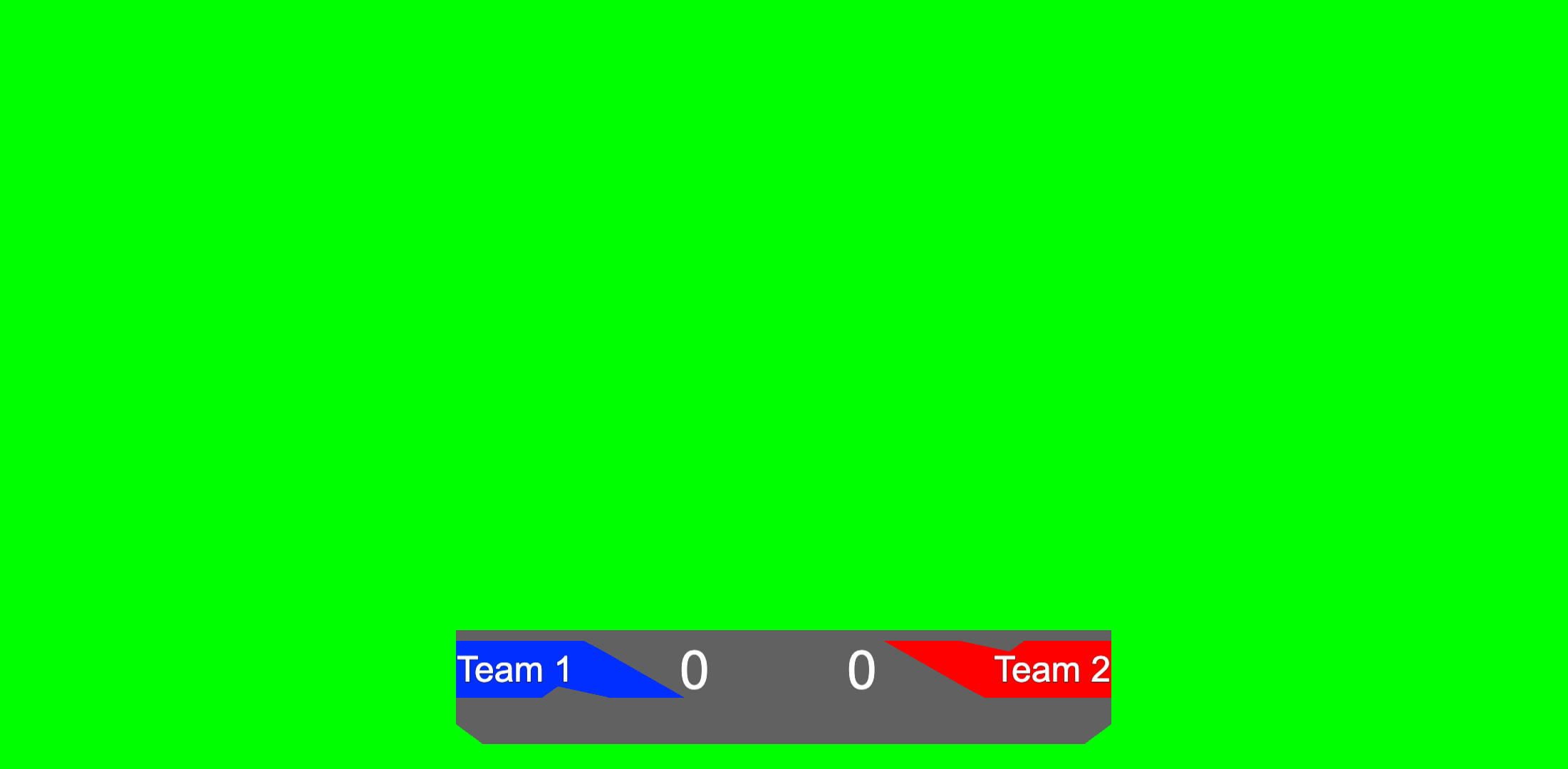 Team 1 0 0 Team 2